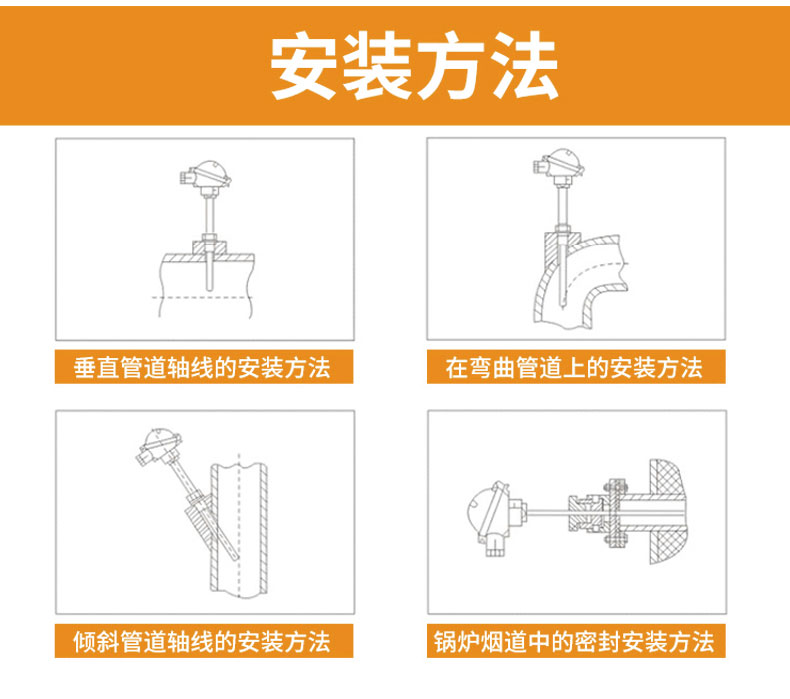 安装方法

垂直管道轴线的安装方法

在弯曲管道上的安装方法

倾斜管道轴线的安装方法

锅炉烟道中的密封安装方法